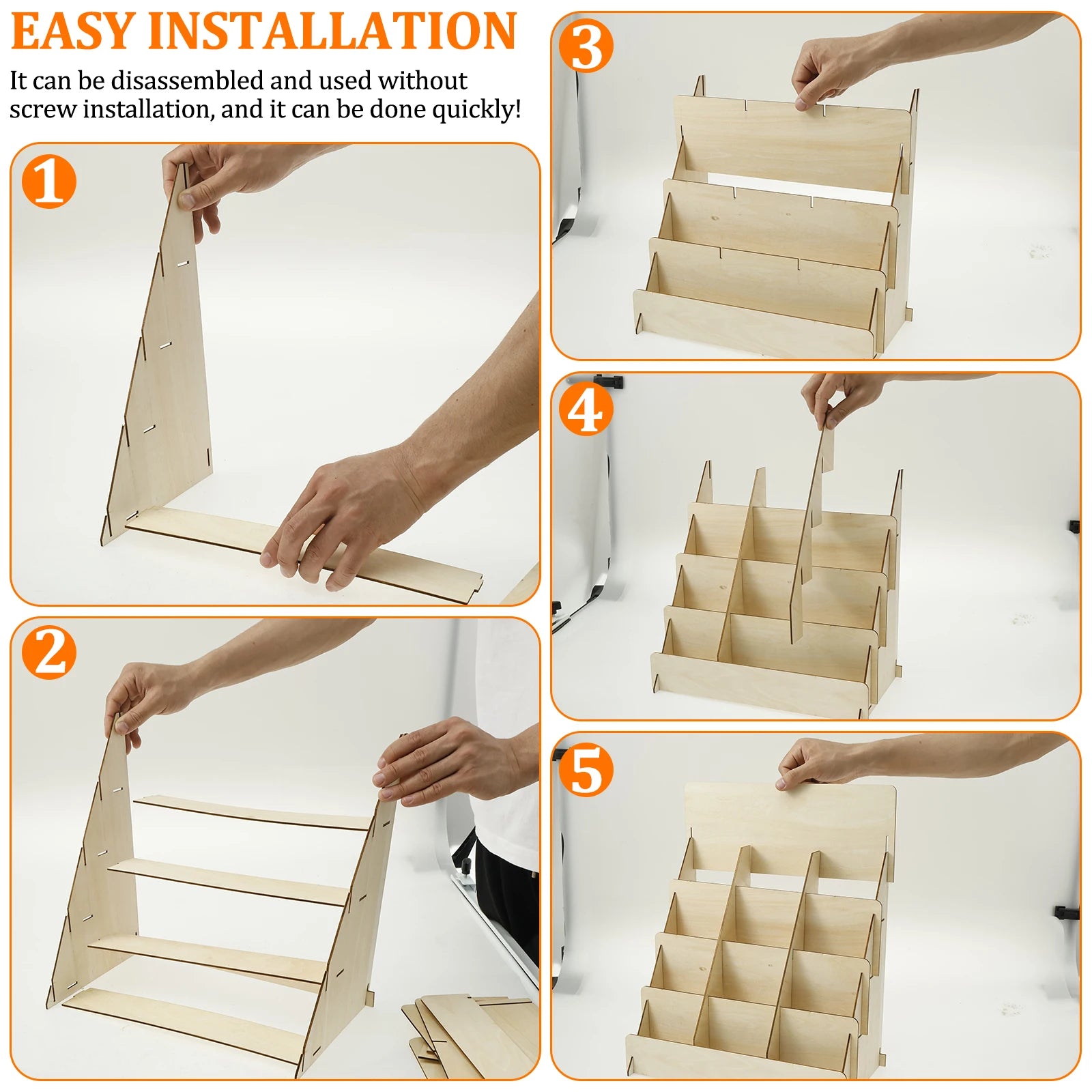 EASY INSTALLATION

It can be disassembled and used without screw installation, and it can be done quickly!

1

2

3

4

5